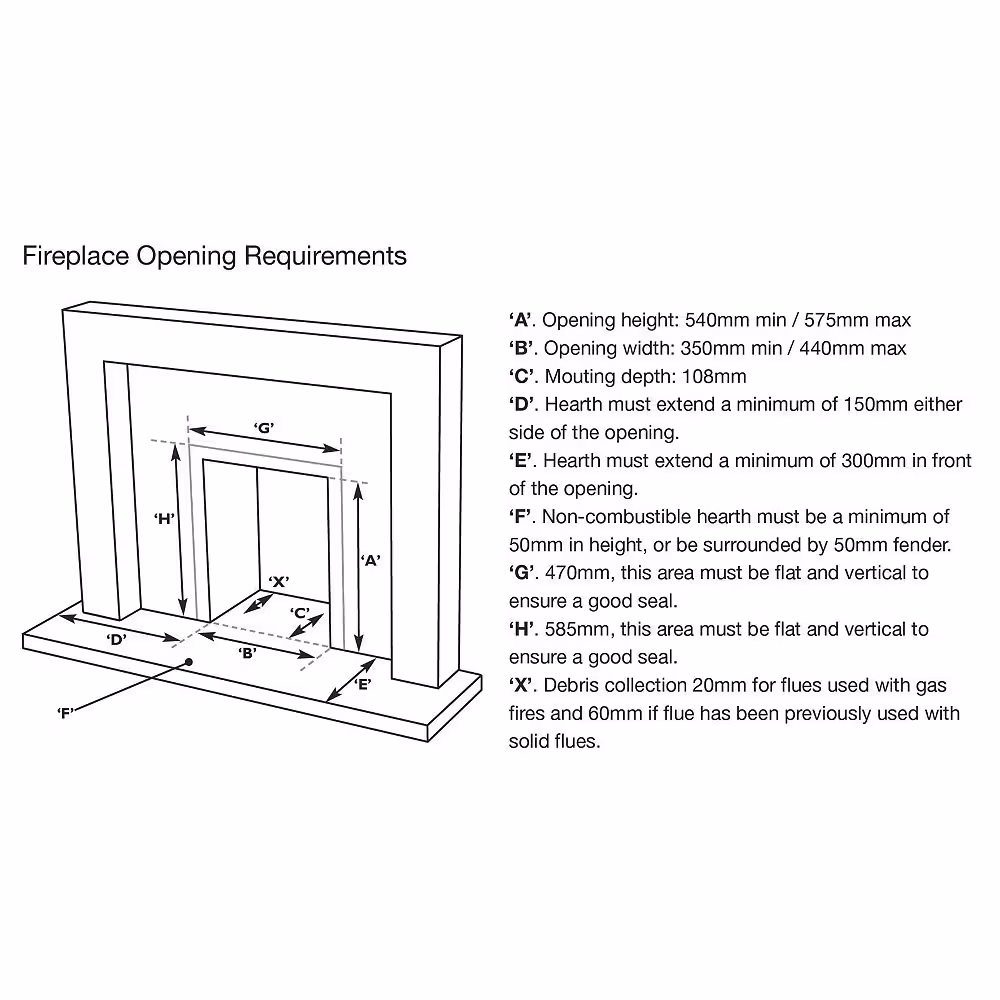 Fireplace Opening Requirements

'G'

'H'

'A'

'X'

'C'

'D'

'B'

'E'

'F'

'A'. Opening height: 540mm min / 575mm max
'B'. Opening width: 350mm min / 440mm max
'C'. Mouting depth: 108mm
'D'. Hearth must extend a minimum of 150mm either side of the opening.
'E'. Hearth must extend a minimum of 300mm in front of the opening.
'F'. Non-combustible hearth must be a minimum of 50mm in height, or be surrounded by 50mm fender.
'G'. 470mm, this area must be flat and vertical to ensure a good seal.
'H'. 585mm, this area must be flat and vertical to ensure a good seal.
'X'. Debris collection 20mm for flues used with gas fires and 60mm if flue has been previously used with solid flues.