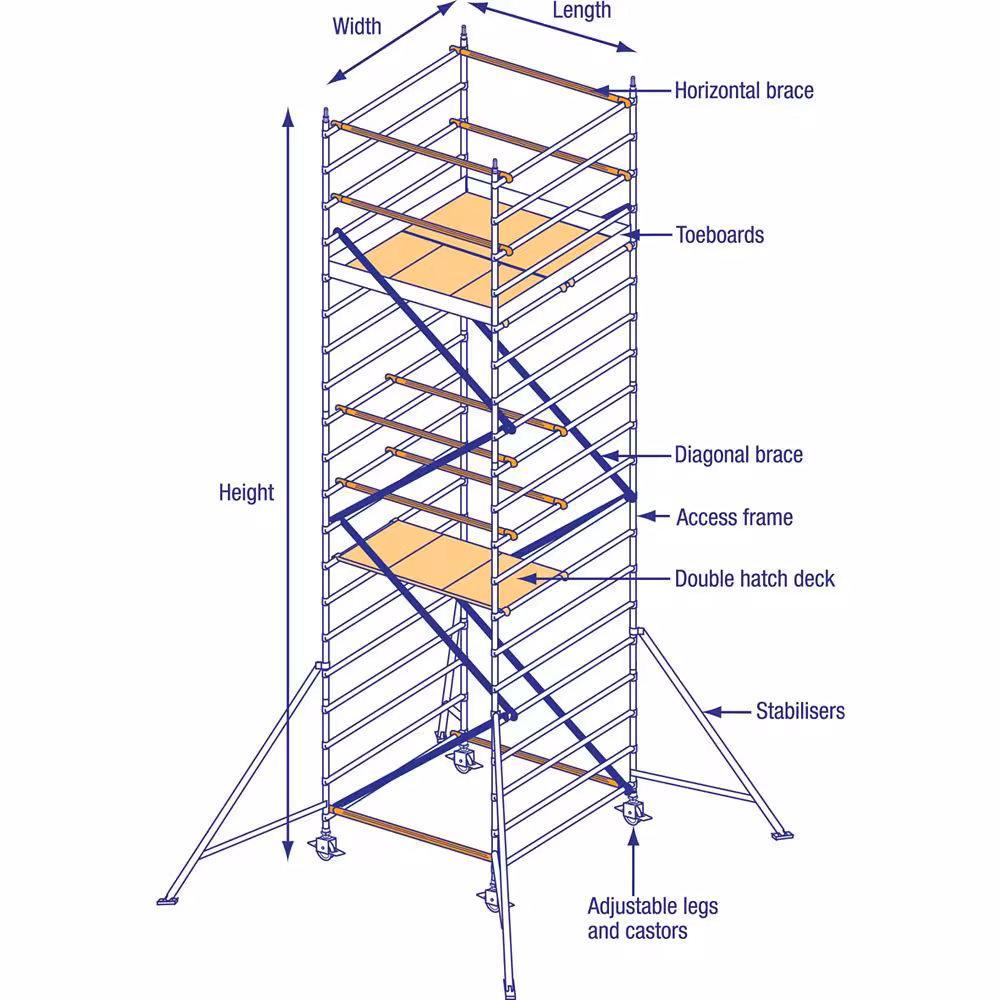 Width

Length

Horizontal brace

Toeboards

Height

Diagonal brace

Access frame

Double hatch deck

Stabilisers

Adjustable legs and castors