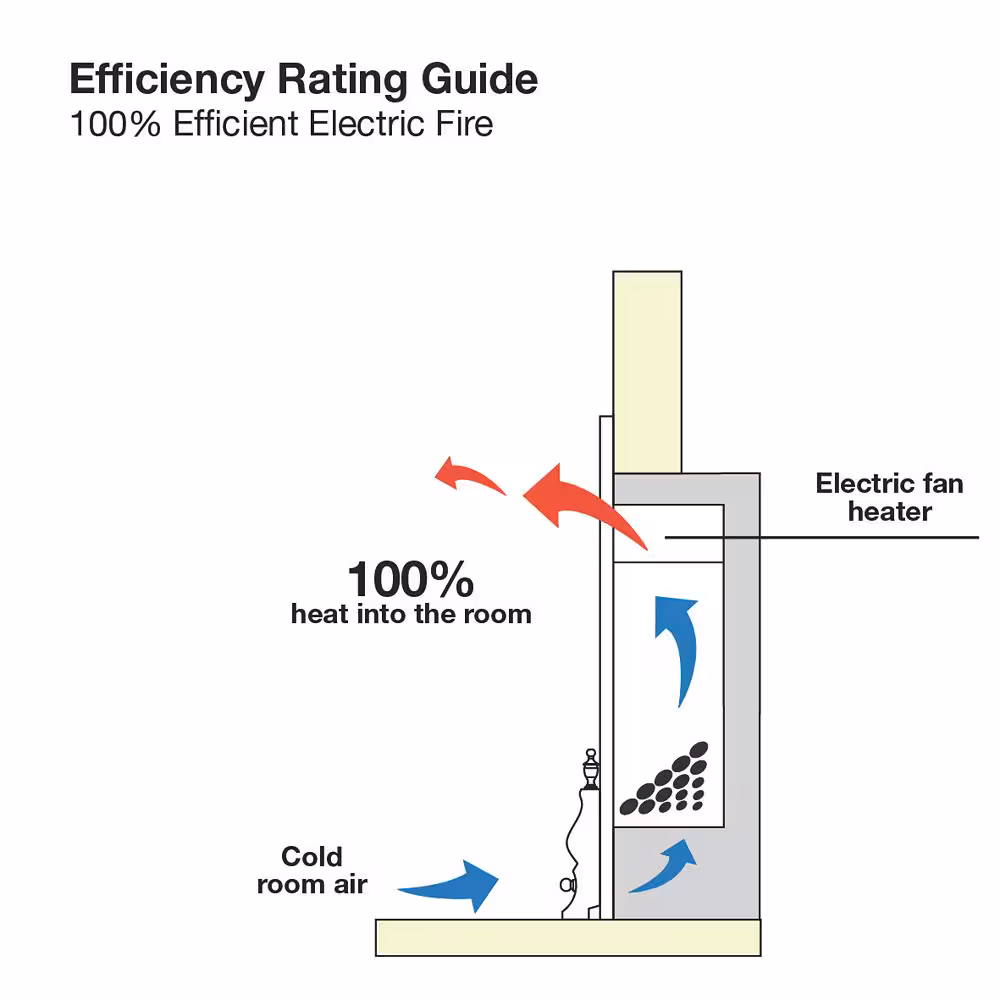 Efficiency Rating Guide
100% Efficient Electric Fire

Electric fan heater

100%
heat into the room

Cold room air