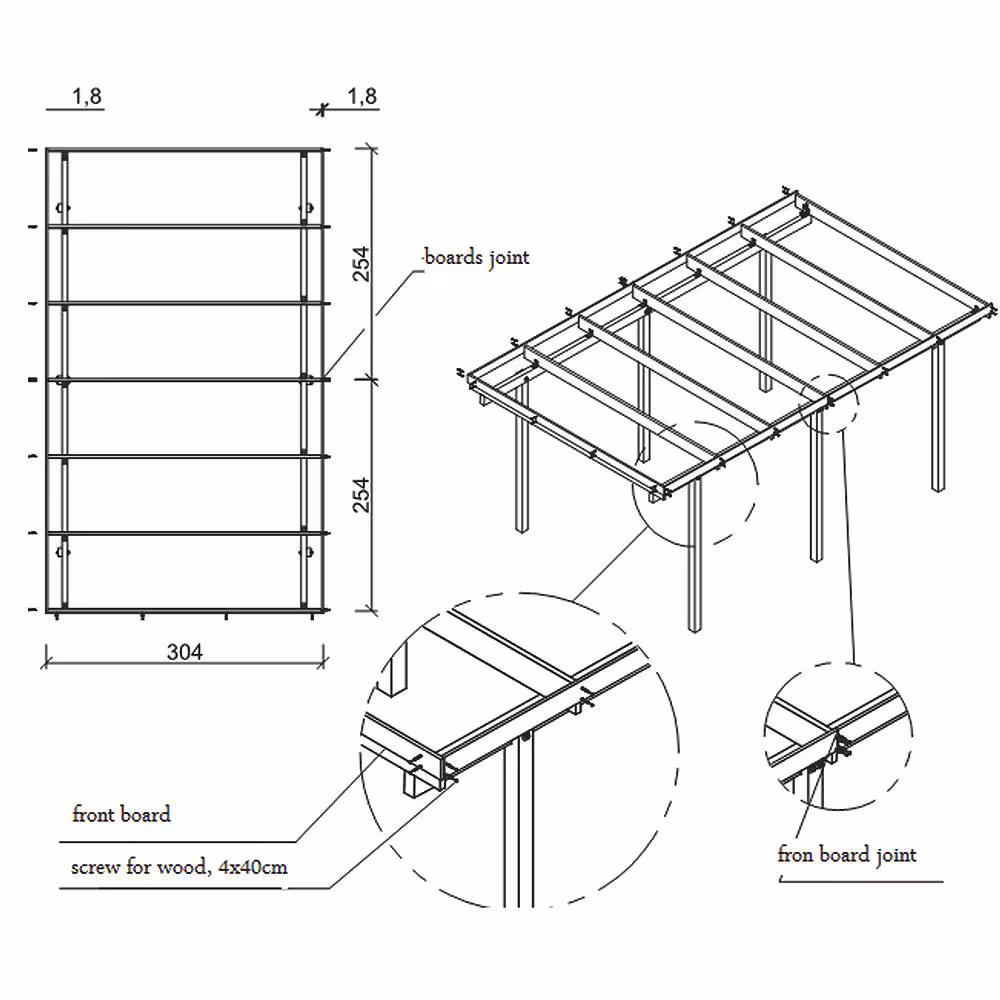 1,8

1,8

254

254

304

boards joint

front board

screw for wood, 4x40cm

fron board joint