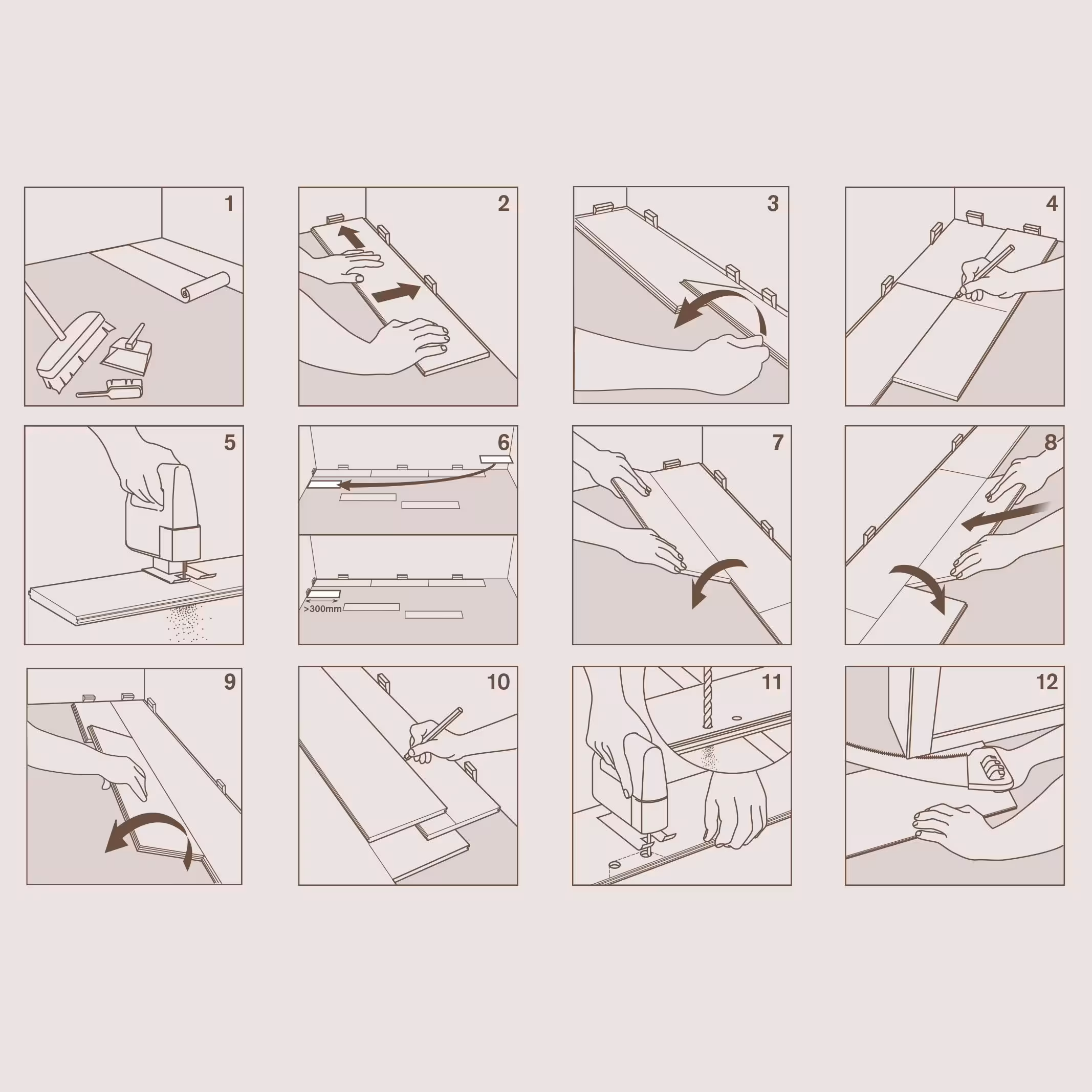 1

2

3

4

5

6

>300mm

7

8

9

10

11

12